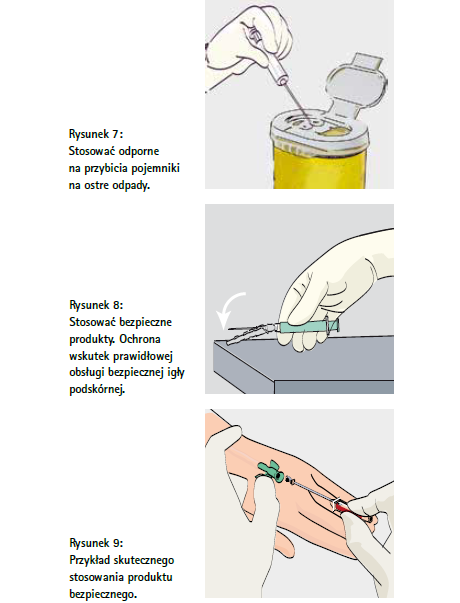 Rysunek 7:
Stosować odporne na przybicia pojemniki na ostre odpady.

Rysunek 8:
Stosować bezpieczne produkty. Ochrona wskutek prawidłowej obsługi bezpiecznej igły podskórnej.

Rysunek 9:
Przykład skutecznego stosowania produktu bezpiecznego.